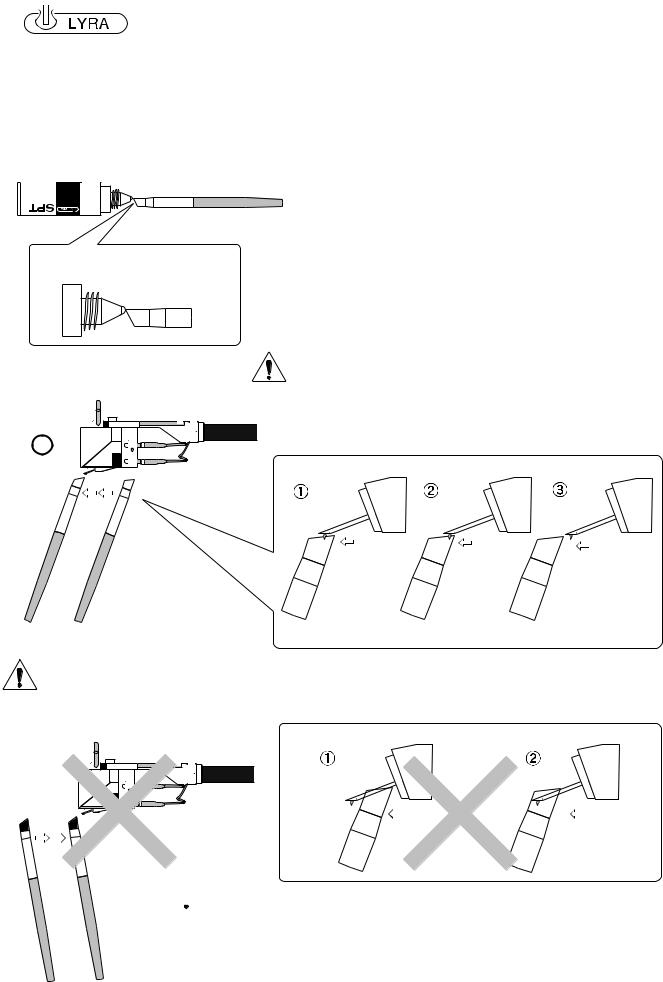 LYRA

SPT

①

②

③

①

②