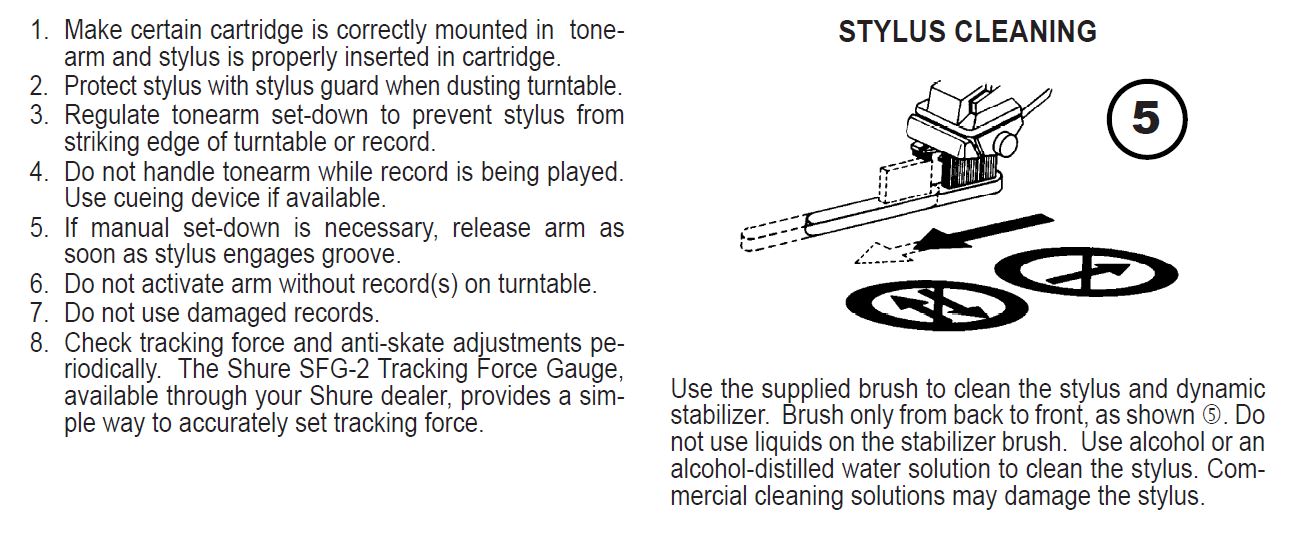 1. Make certain cartridge is correctly mounted in tonearm and stylus is properly inserted in cartridge.
2. Protect stylus with stylus guard when dusting turntable.
3. Regulate tonearm set-down to prevent stylus from striking edge of turntable or record.
4. Do not handle tonearm while record is being played. Use cueing device if available.
5. If manual set-down is necessary, release arm as soon as stylus engages groove.
6. Do not activate arm without record(s) on turntable.
7. Do not use damaged records.
8. Check tracking force and anti-skate adjustments periodically. The Shure SFG-2 Tracking Force Gauge, available through your Shure dealer, provides a simple way to accurately set tracking force.

STYLUS CLEANING

5

Use the supplied brush to clean the stylus and dynamic stabilizer. Brush only from back to front, as shown ⑤. Do not use liquids on the stabilizer brush. Use alcohol or an alcohol-distilled water solution to clean the stylus. Commercial cleaning solutions may damage the stylus.