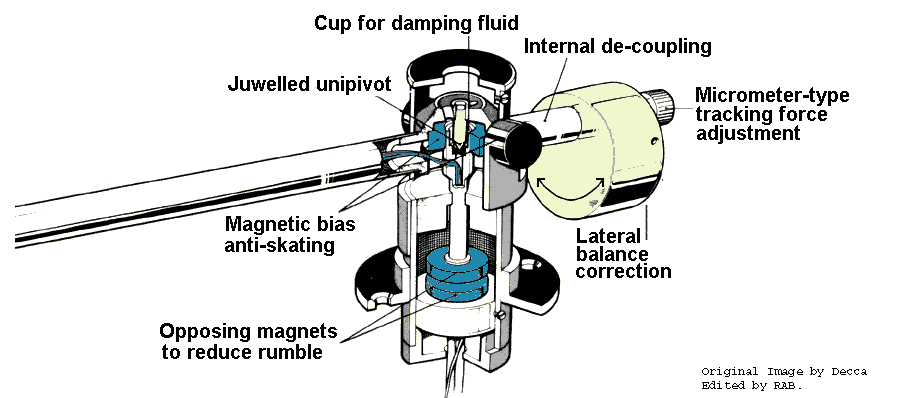 Cup for damping fluid

Internal de-coupling

Juwelled unipivot

Micrometer-type tracking force adjustment

Magnetic bias anti-skating

Lateral balance correction

Opposing magnets to reduce rumble

Original Image by Decca
Edited by RAB.