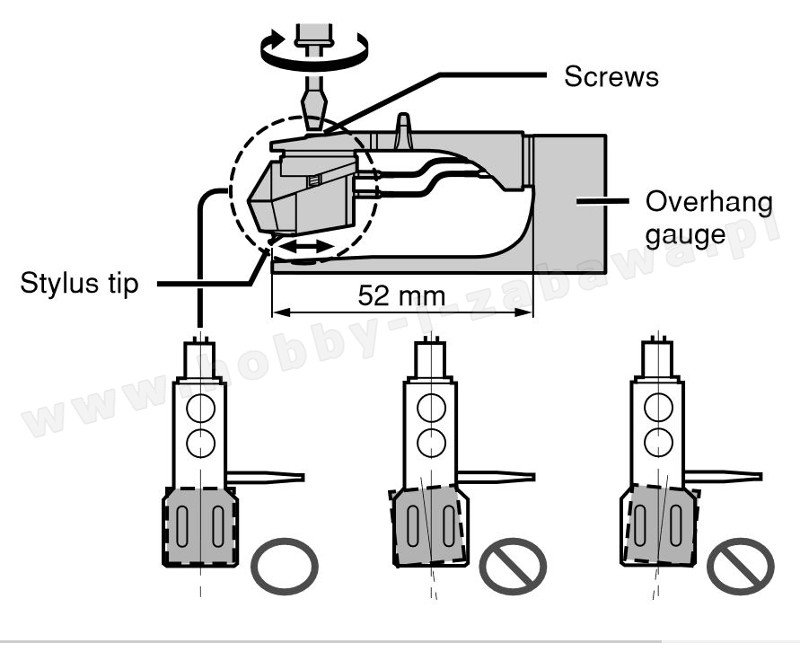 Screws

Overhang gauge

Stylus tip

52 mm

www.hobby-i-zabawa.pl