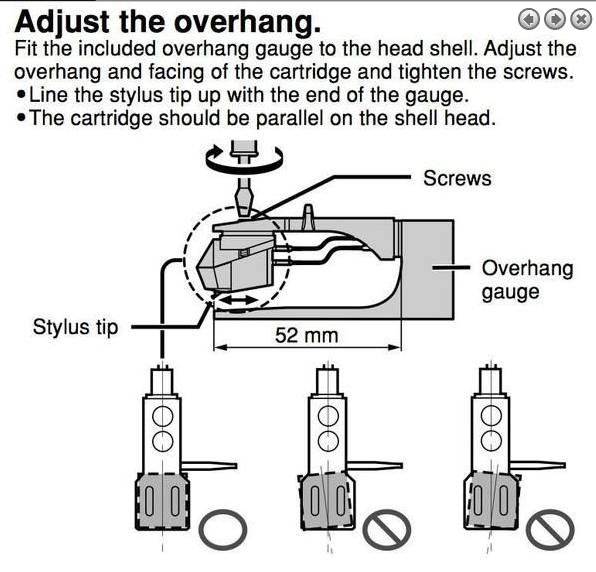 Adjust the overhang.

Fit the included overhang gauge to the head shell. Adjust the overhang and facing of the cartridge and tighten the screws.

• Line the stylus tip up with the end of the gauge.
• The cartridge should be parallel on the shell head.

Screws

Overhang gauge

Stylus tip

52 mm