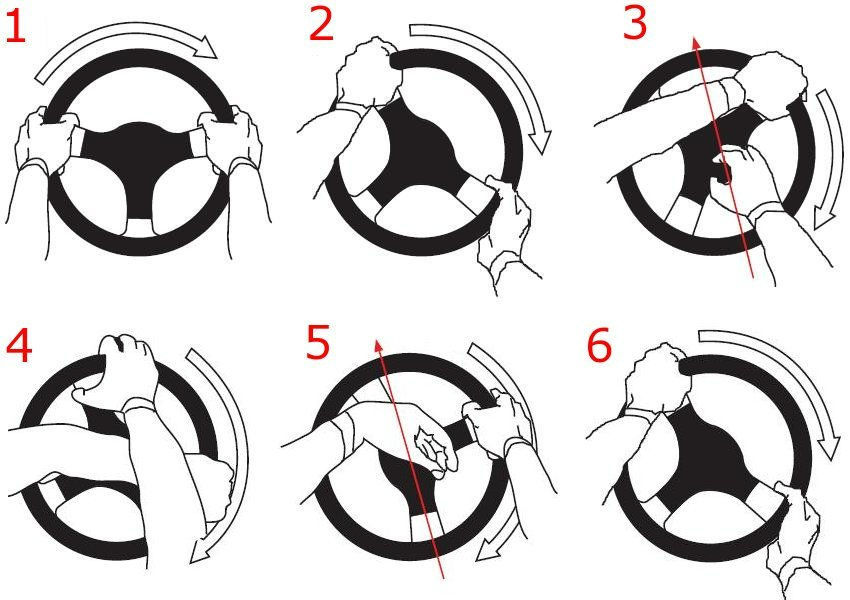 1

2

3

4

5

6