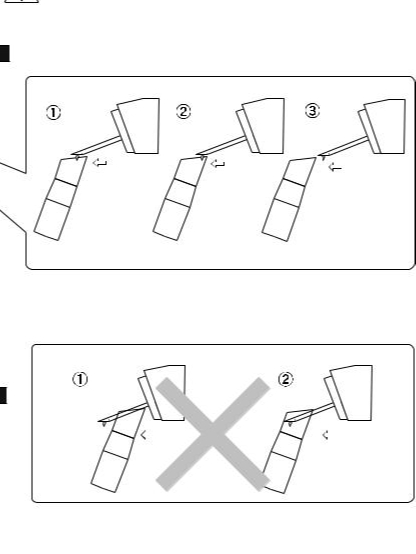 ①
②
③
①
②